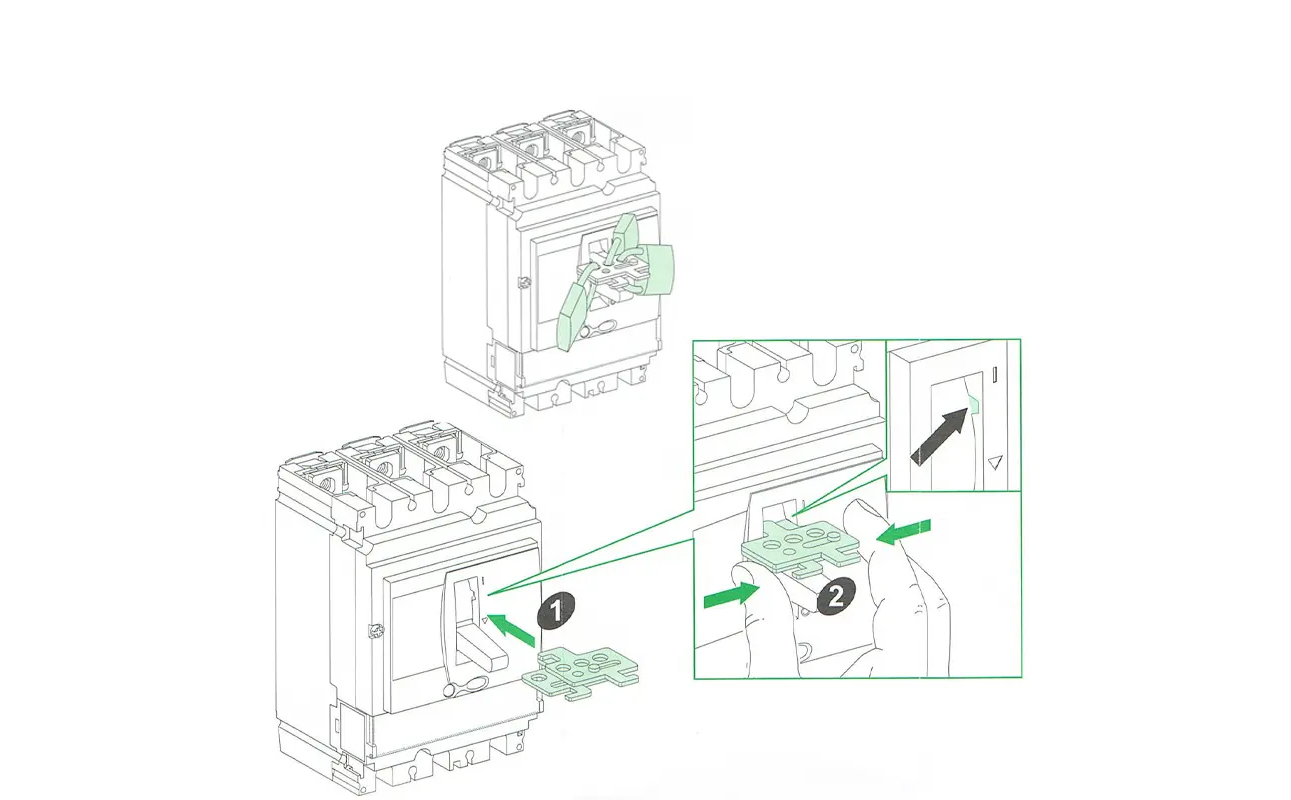 1

2